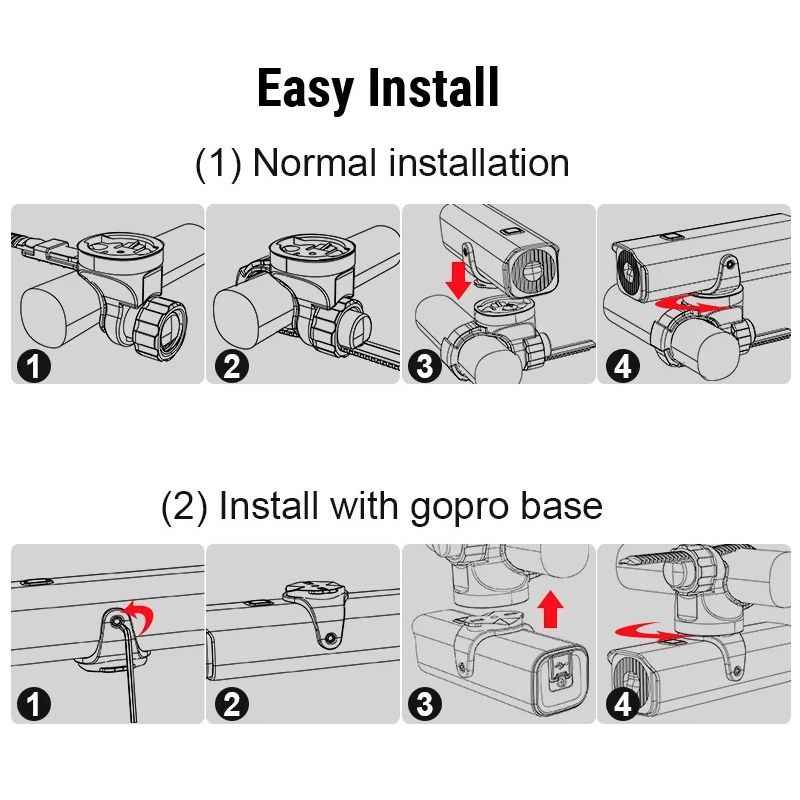 Easy Install

(1) Normal installation

1 2 3 4

(2) Install with gopro base

1 2 3 4